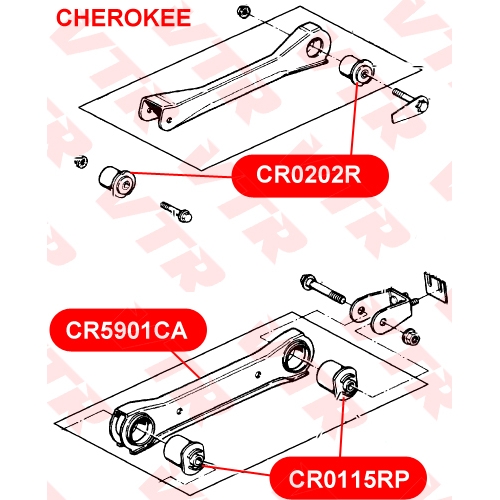 CHEROKEE

CR0202R

CR5901CA

CR0115RP

VTR