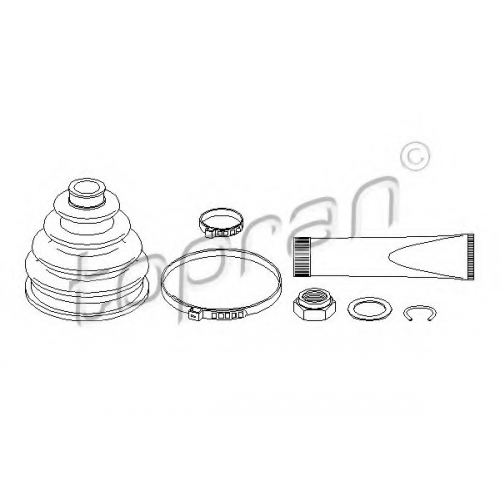 topran ©