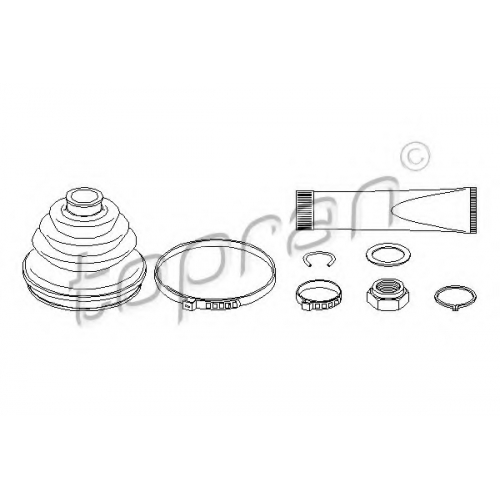 topran ©