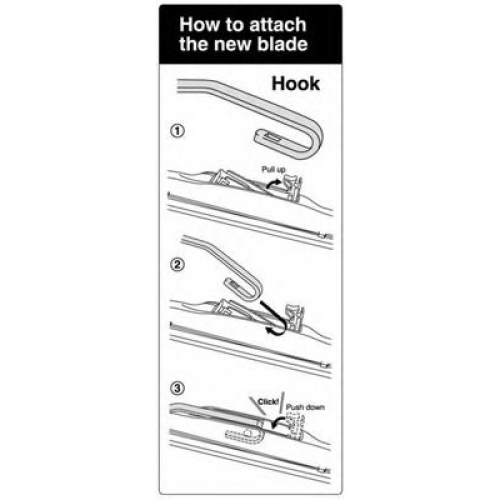 How to attach the new blade

Hook

①

Pull up

②

③

Click!

Push down