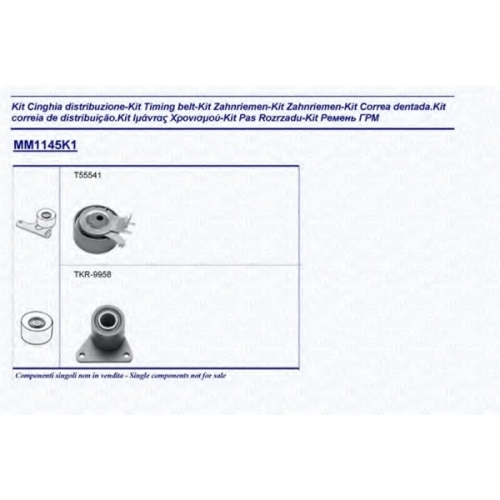 Kit Cinghia distribuzione-Kit Timing belt-Kit Zahnriemen-Kit Zahnriemen-Kit Correa dentada.Kit correia de distribuição.Kit Ιμάντας Χρονισμού-Kit Pas Rozrzadu-Kit Ремень ГРМ

MM1145K1

T55541

TKR-9958

Componenti singoli non in vendita - Single components not for sale