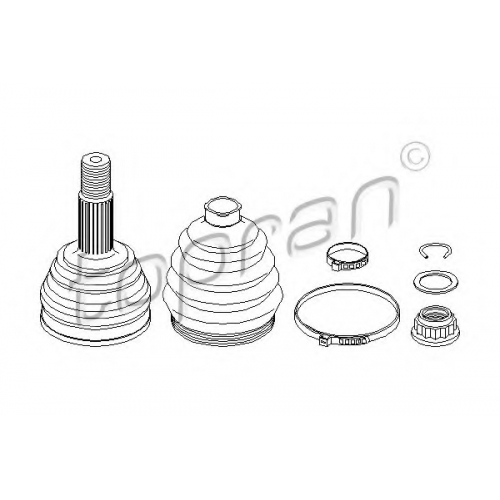 topran ©