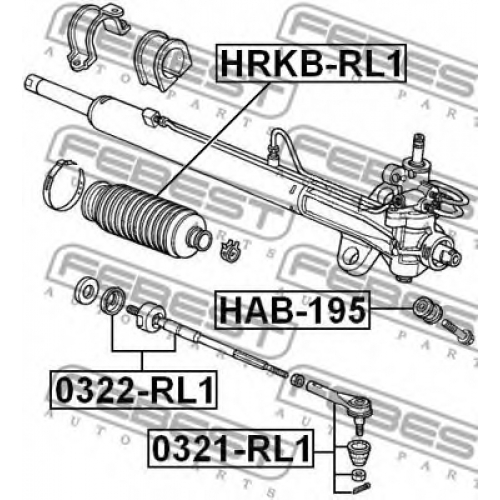 HRKB-RL1

HAB-195

0322-RL1

0321-RL1

FEBEST AUTO PARTS