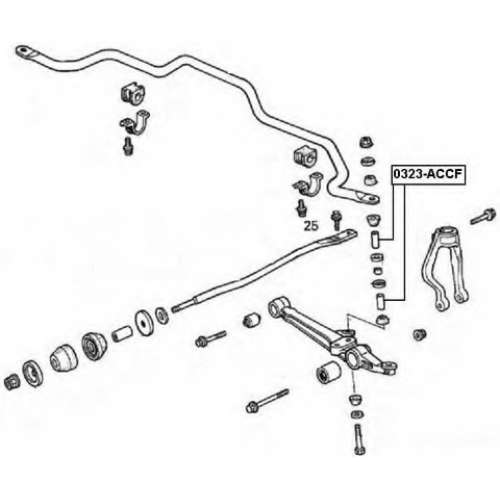 0323-ACCF

25