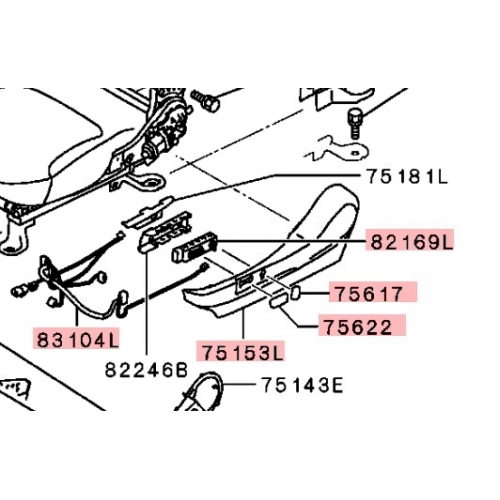 75181L
82169L
75617
75622
83104L
75153L
82246B
75143E