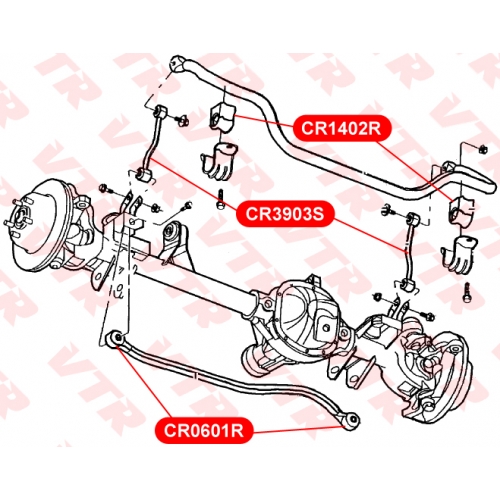 CR1402R

CR3903S

CR0601R

VTR