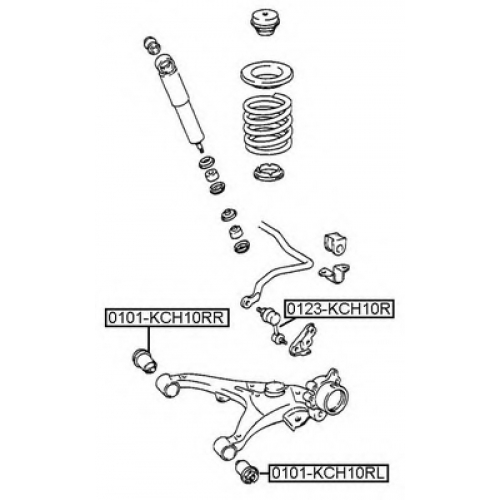 0123-KCH10R

0101-KCH10RR

0101-KCH10RL