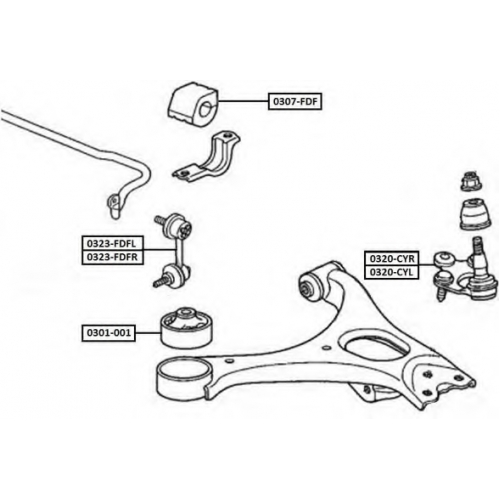 0307-FDF

0323-FDFL
0323-FDFR

0320-CYR
0320-CYL

0301-001